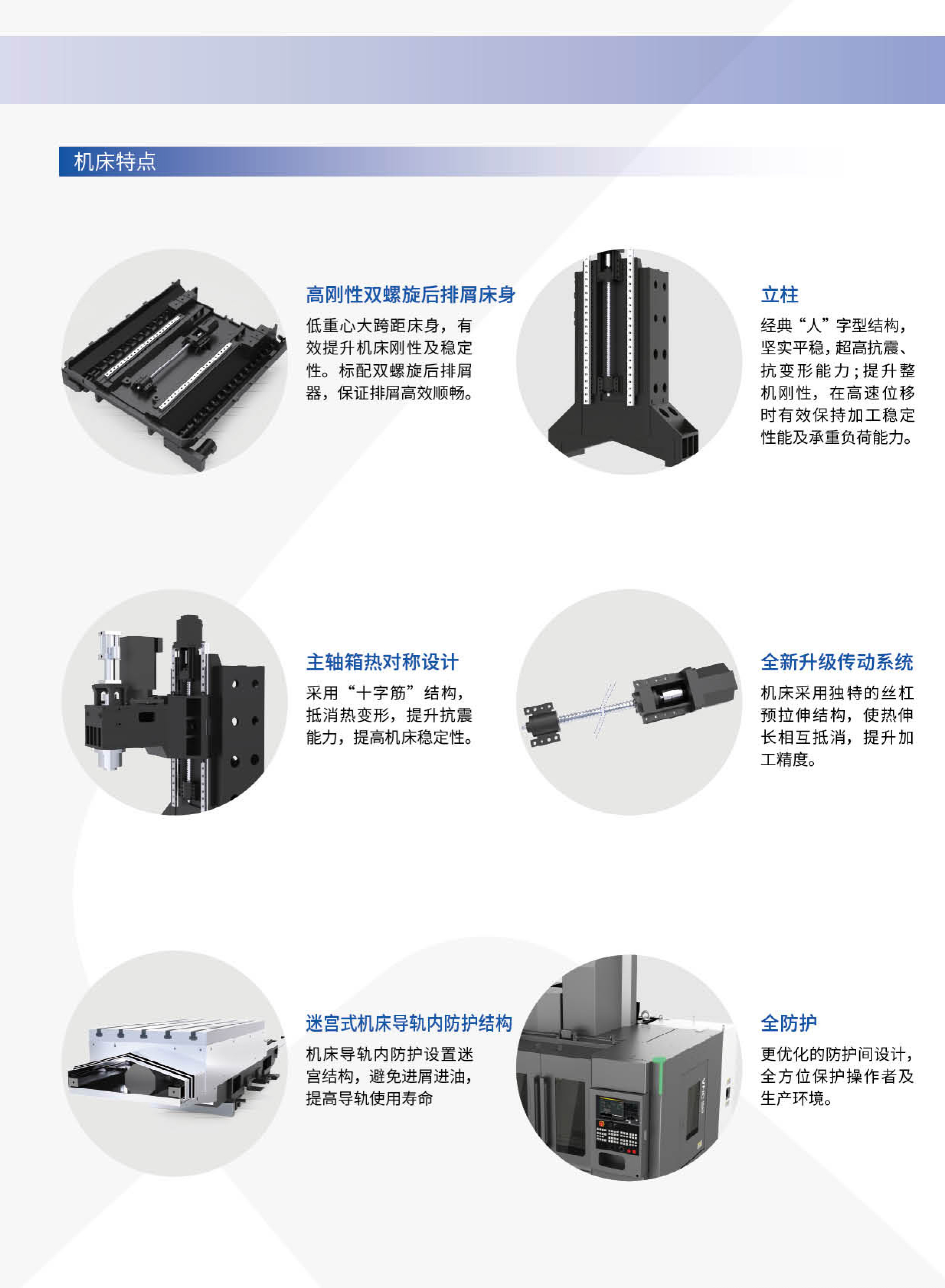 机床特点

高刚性双螺旋后排屑床身

低重心大跨距床身，有效提升机床刚性及稳定性。标配双螺旋后排屑器，保证排屑高效顺畅。

立柱

经典“人”字型结构，坚实平稳，超高抗震、抗变形能力；提升整机刚性，在高速位移时有效保持加工稳定性能及承重负荷能力。

主轴箱热对称设计

采用“十字筋”结构，抵消热变形，提升抗震能力，提高机床稳定性。

全新升级传动系统

机床采用独特的丝杠预拉伸结构，使热伸长相互抵消，提升加工精度。

迷宫式机床导轨内防护结构

机床导轨内防护设置迷宫结构，避免进屑进油，提高导轨使用寿命

全防护

更优化的防护间设计，全方位保护操作者及生产环境。